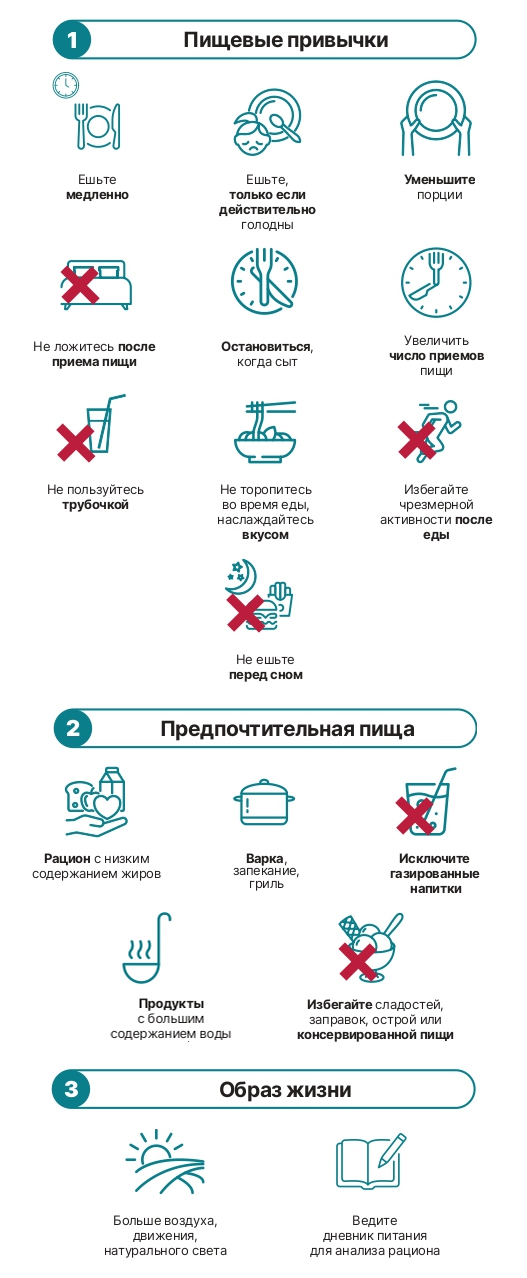 1 Пищевые привычки

Ешьте медленно

Ешьте, только если действительно голодны

Уменьшите порции

Не ложитесь после приема пищи

Остановиться, когда сыт

Увеличить число приемов пищи

Не пользуйтесь трубочкой

Не торопитесь во время еды, наслаждайтесь вкусом

Избегайте чрезмерной активности после еды

Не ешьте перед сном

2 Предпочтительная пища

Рацион с низким содержанием жиров

Варка, запекание, гриль

Исключите газированные напитки

Продукты с большим содержанием воды

Избегайте сладостей, заправок, острой или консервированной пищи

3 Образ жизни

Больше воздуха, движения, натурального света

Ведите дневник питания для анализа рациона