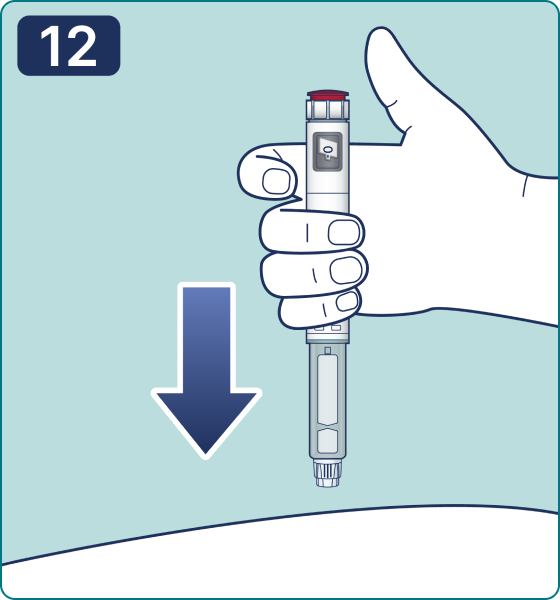 12

0