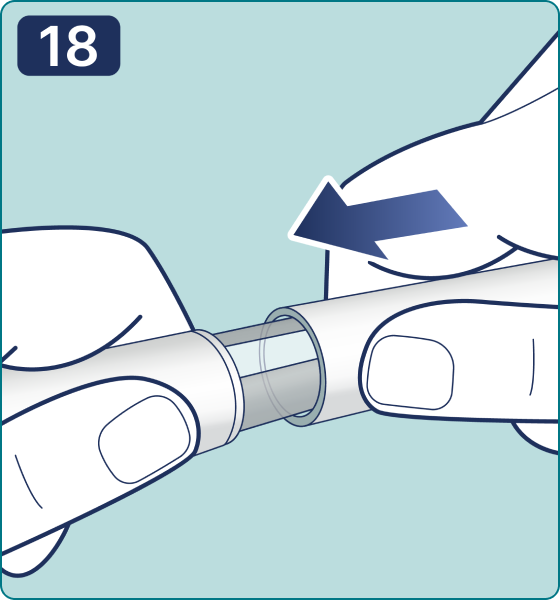 18