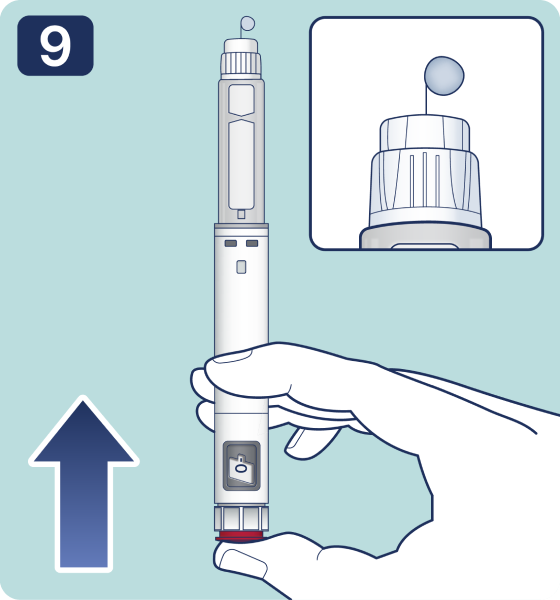 9

0